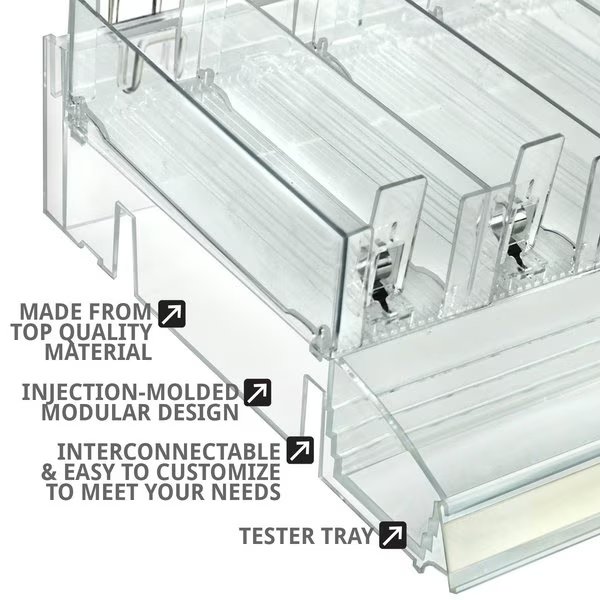 MADE FROM TOP QUALITY MATERIAL

INJECTION-MOLDED MODULAR DESIGN

INTERCONNECTABLE & EASY TO CUSTOMIZE TO MEET YOUR NEEDS

TESTER TRAY